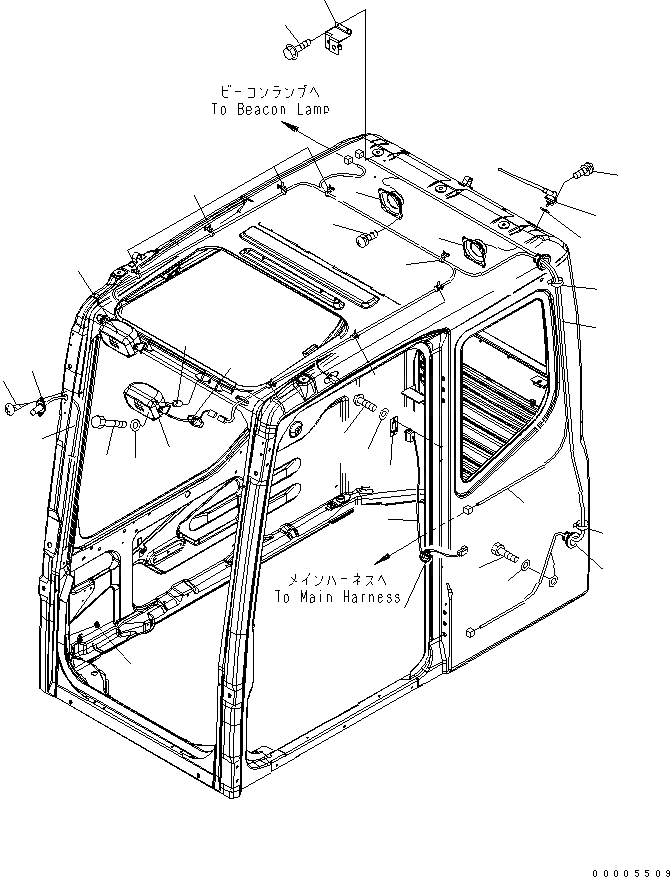 ビーコンランプへ
To Beacon Lamp

メインハーネスへ
To Main Harness

00005509