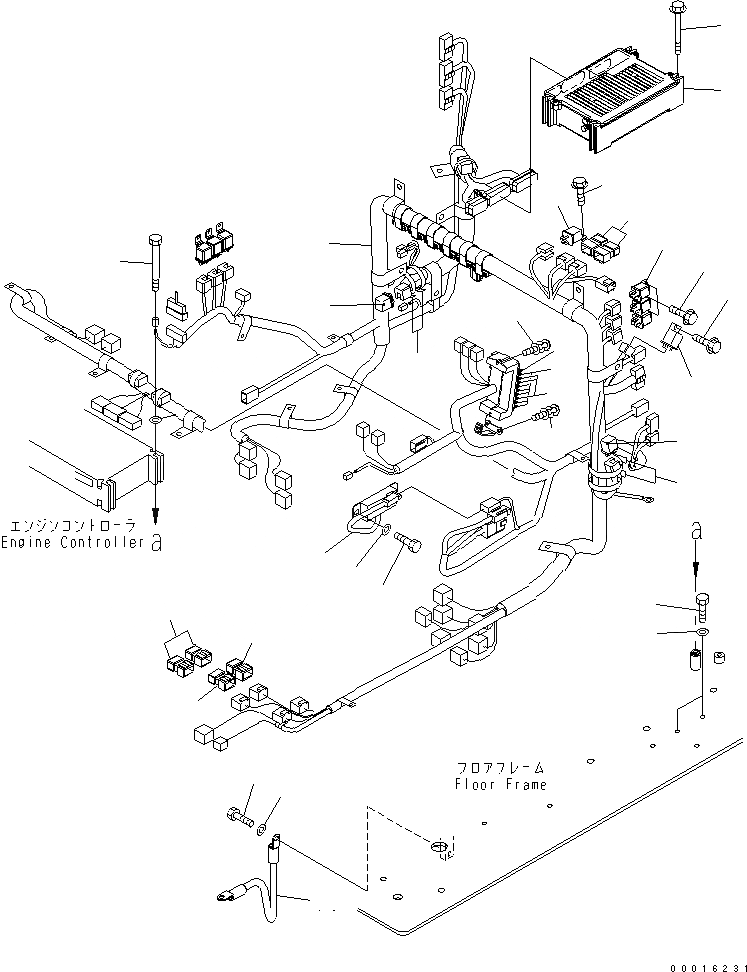 エンジンコントローラ
Engine Controller a

a

フロアフレーム
Floor Frame

00016231