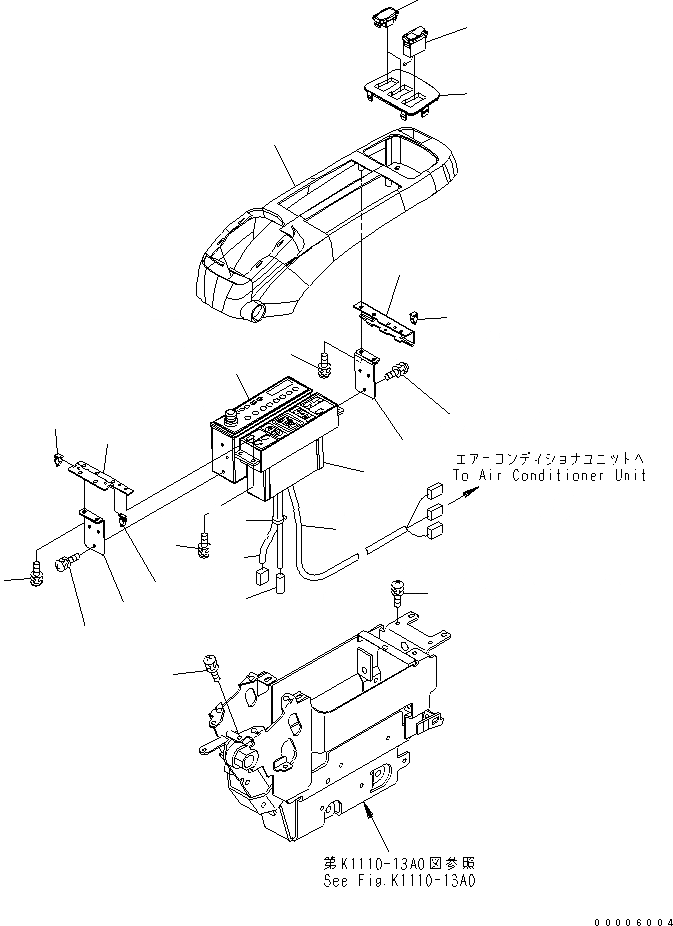 エアーコンディショナユニットへ
To Air Conditioner Unit

第K1110-13A0図参照
See Fig.K1110-13A0

00006004