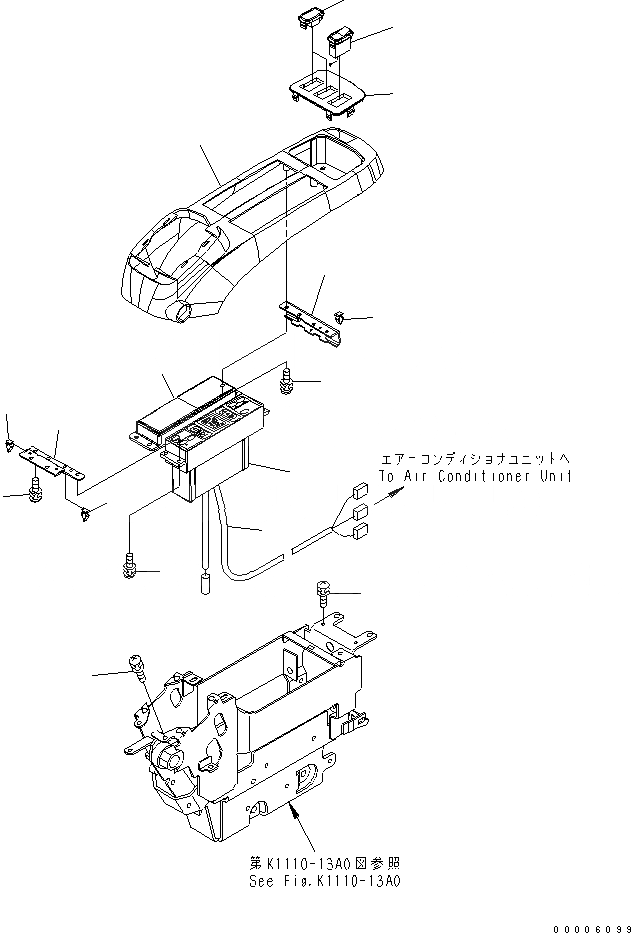 エアーコンディショナユニットへ
To Air Conditioner Unit

第K1110-13A0図参照
See Fig.K1110-13A0

00006099