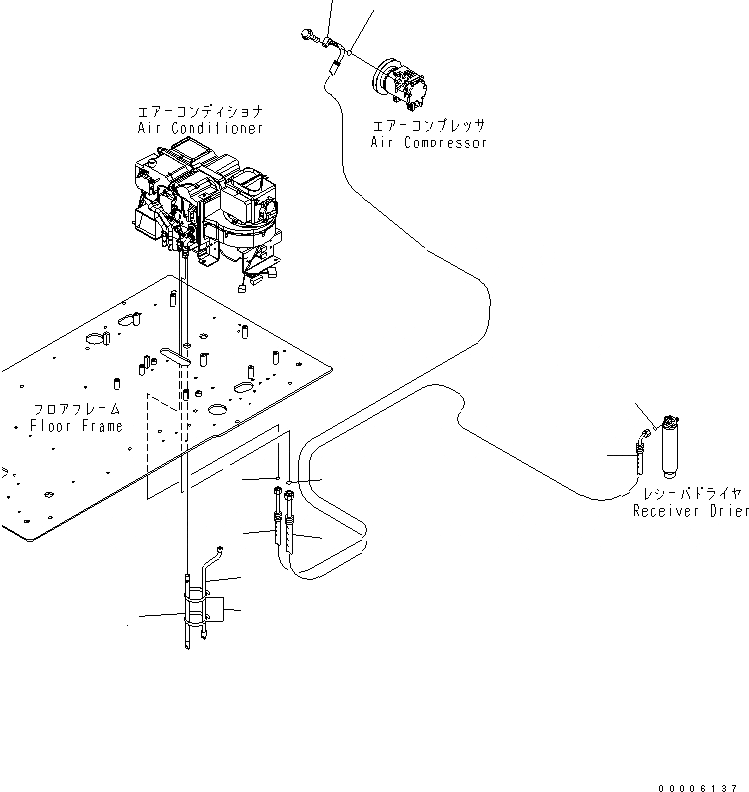 エアーコンディショナ
Air Conditioner

エアーコンプレッサ
Air Compressor

フロアフレーム
Floor Frame

レシーバドライヤ
Receiver Drier

00006137