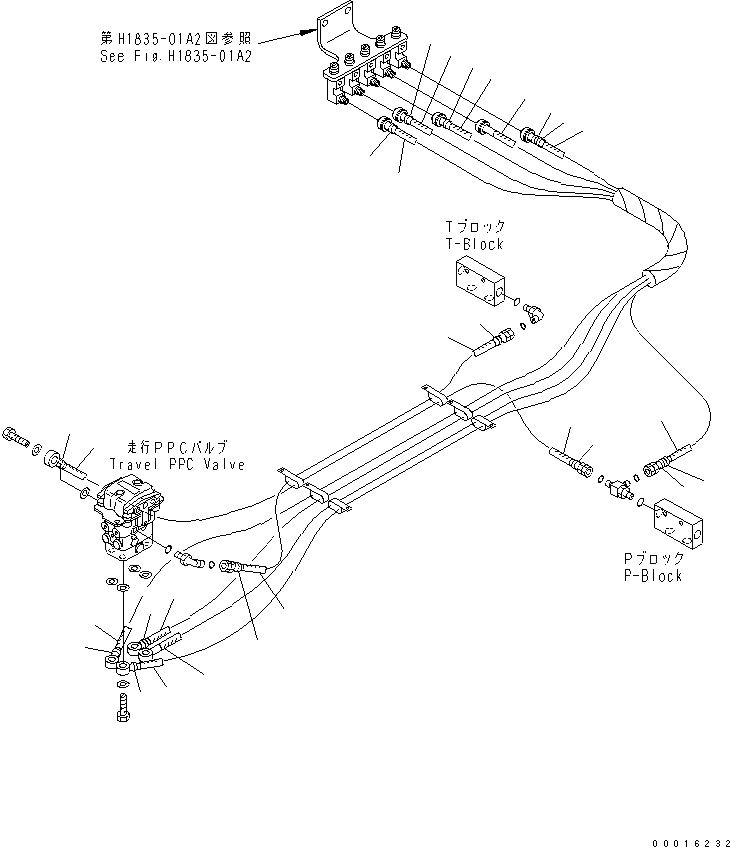 第H1835-01A2図参照
See Fig.H1835-01A2

Tブロック
T-Block

走行PPCバルブ
Travel PPC Valve

Pブロック
P-Block

00016232