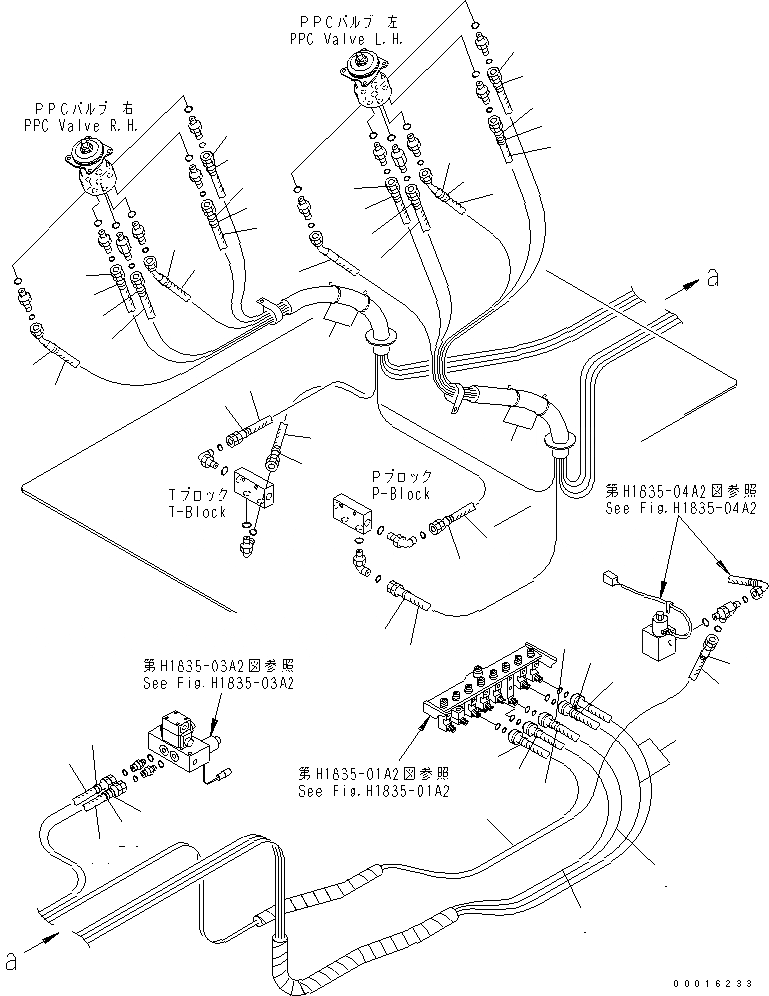 PPCバルブ 左
PPC Valve L.H.

PPCバルブ 右
PPC Valve R.H.

a

Tブロック
T-Block

Pブロック
P-Block

第H1835-04A2図参照
See Fig.H1835-04A2

第H1835-03A2図参照
See Fig.H1835-03A2

第H1835-01A2図参照
See Fig.H1835-01A2

a

00016233