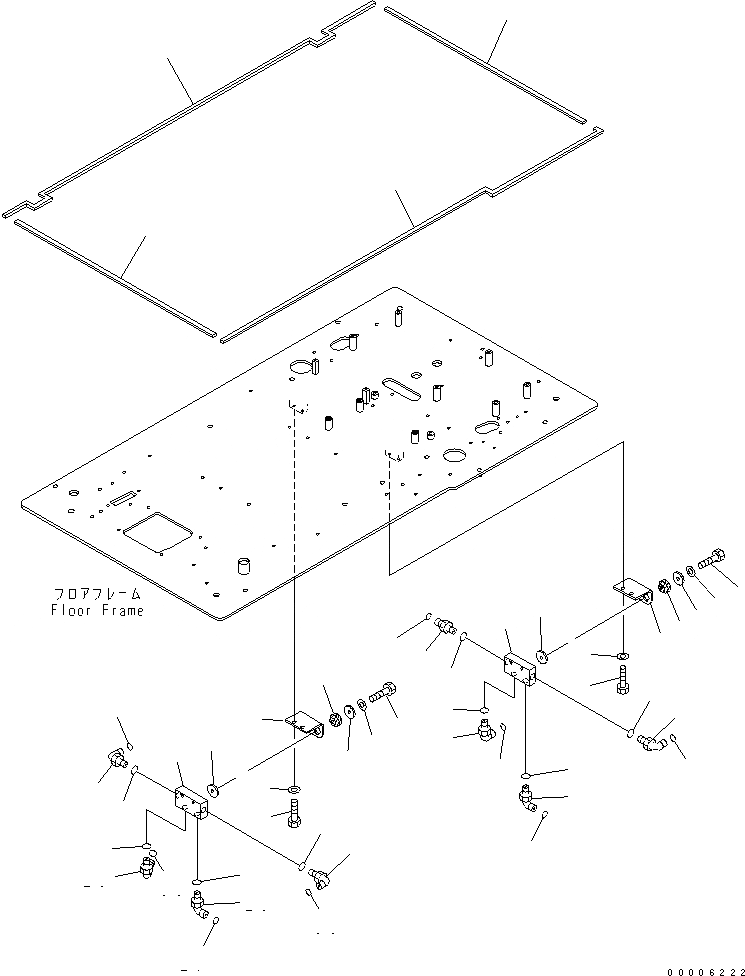 フロアフレーム
Floor Frame

00006222