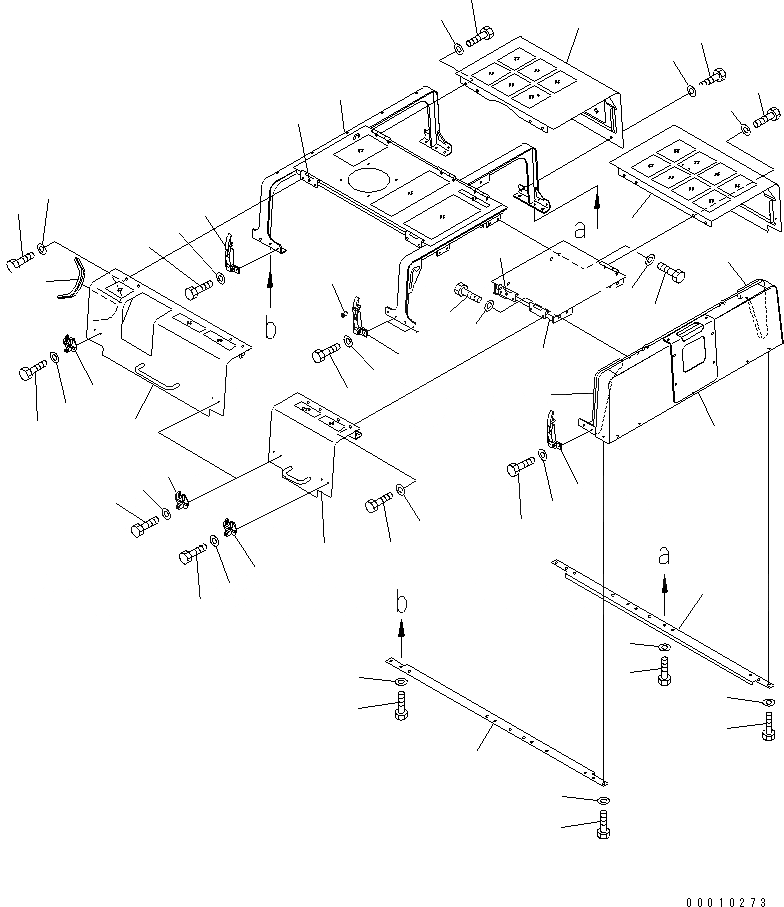 a
b
a
b
00010273