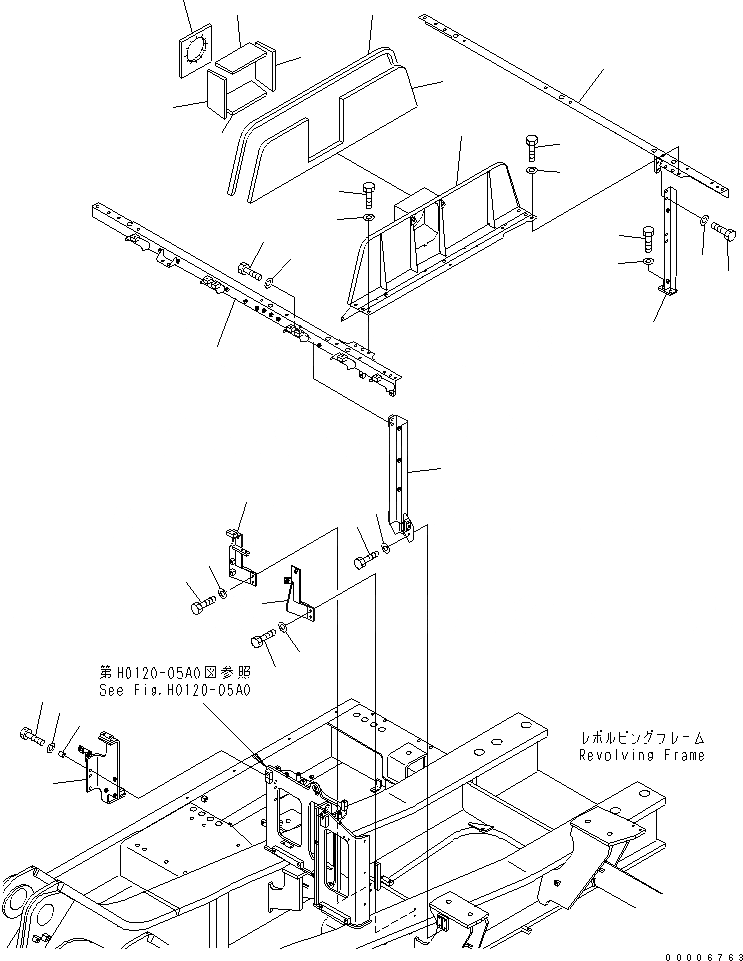 第H0120-05A0図参照
See Fig.H0120-05A0

レボルビングフレーム
Revolving Frame

00006763