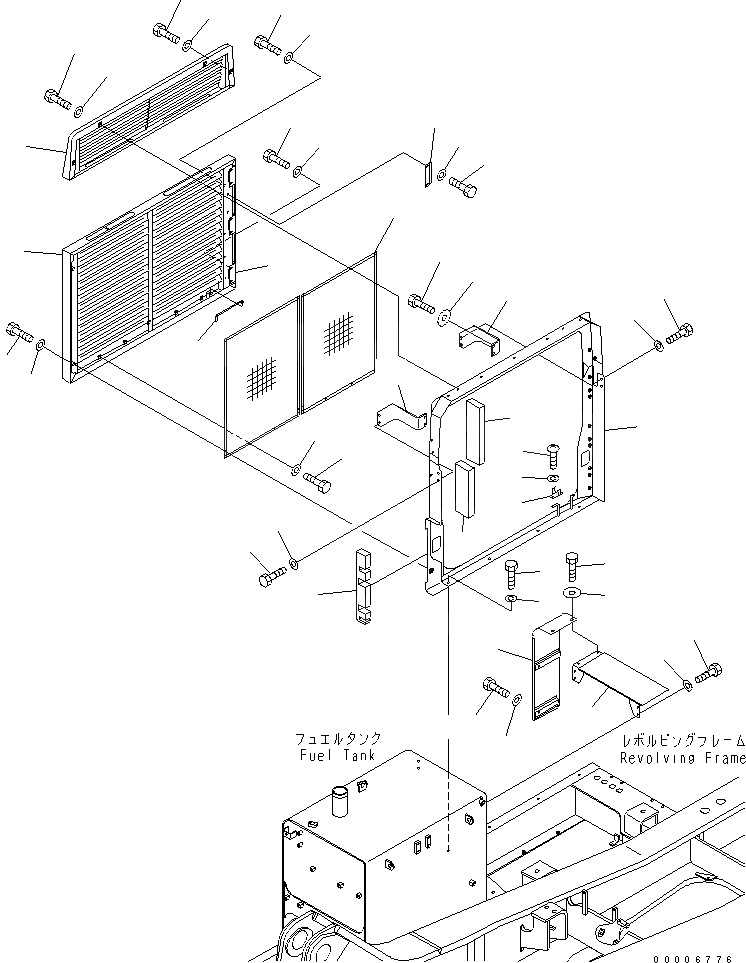 フュエルタンク
Fuel Tank

レボルビングフレーム
Revolving Frame

00006776