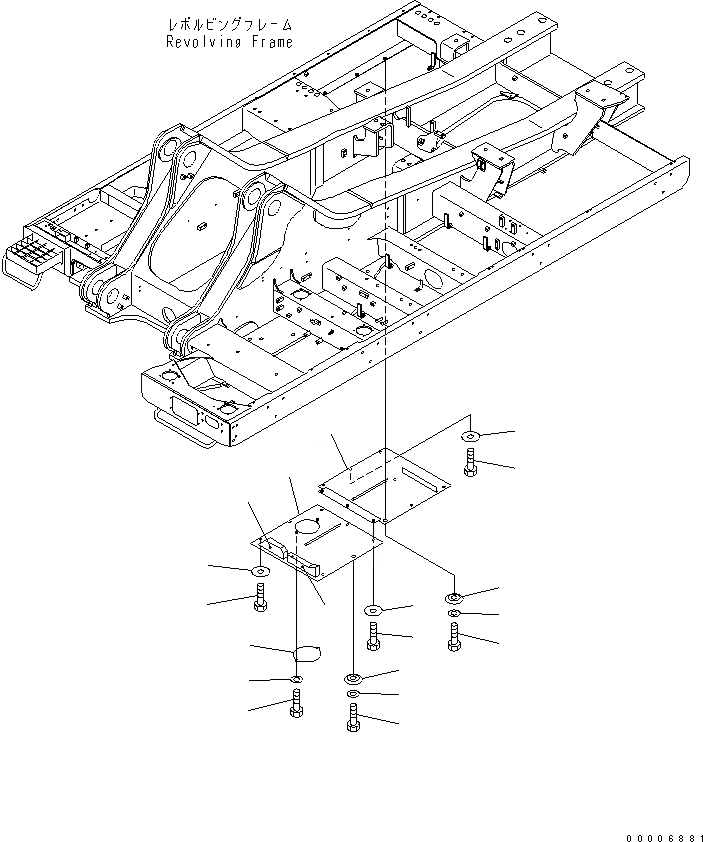 レボルビングフレーム
Revolving Frame

00006881