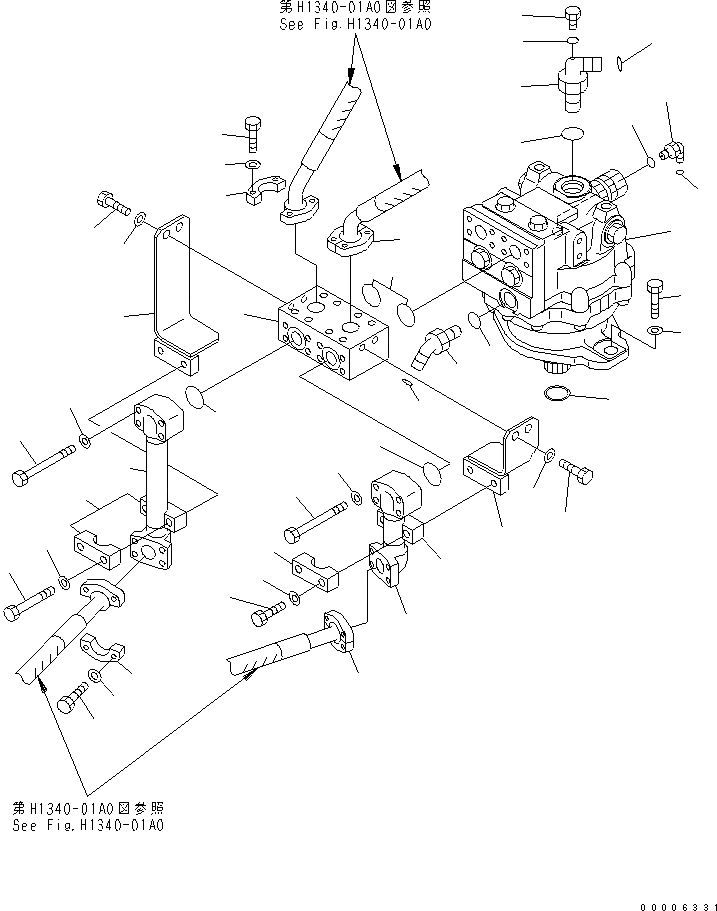 第H1340-01A0図参照
See Fig.H1340-01A0

第H1340-01A0図参照
See Fig.H1340-01A0

00006331