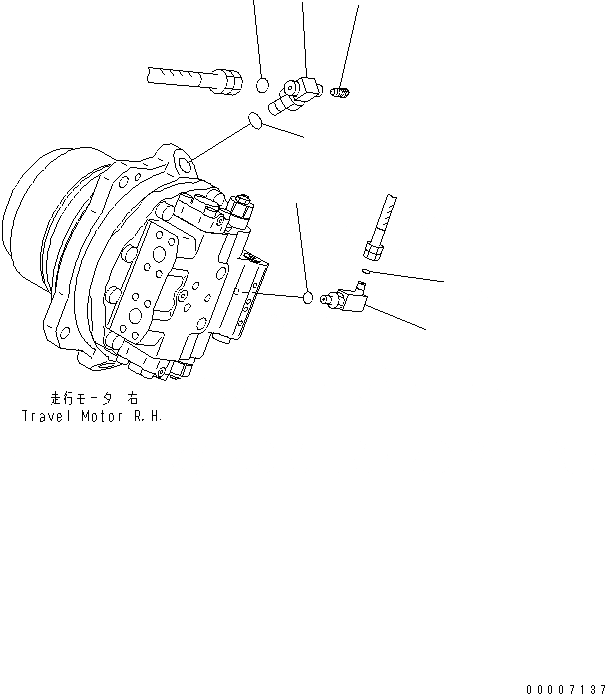 走行モータ 右
Travel Motor R.H.

00007137