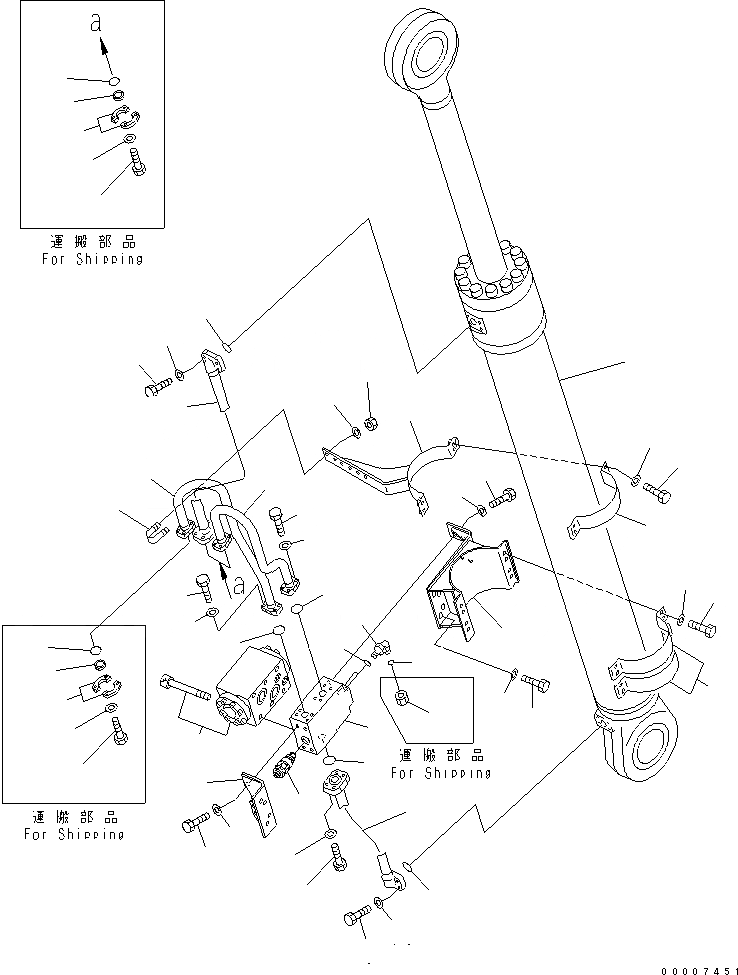 a
運搬部品
For Shipping

a

運搬部品
For Shipping

運搬部品
For Shipping

00007451