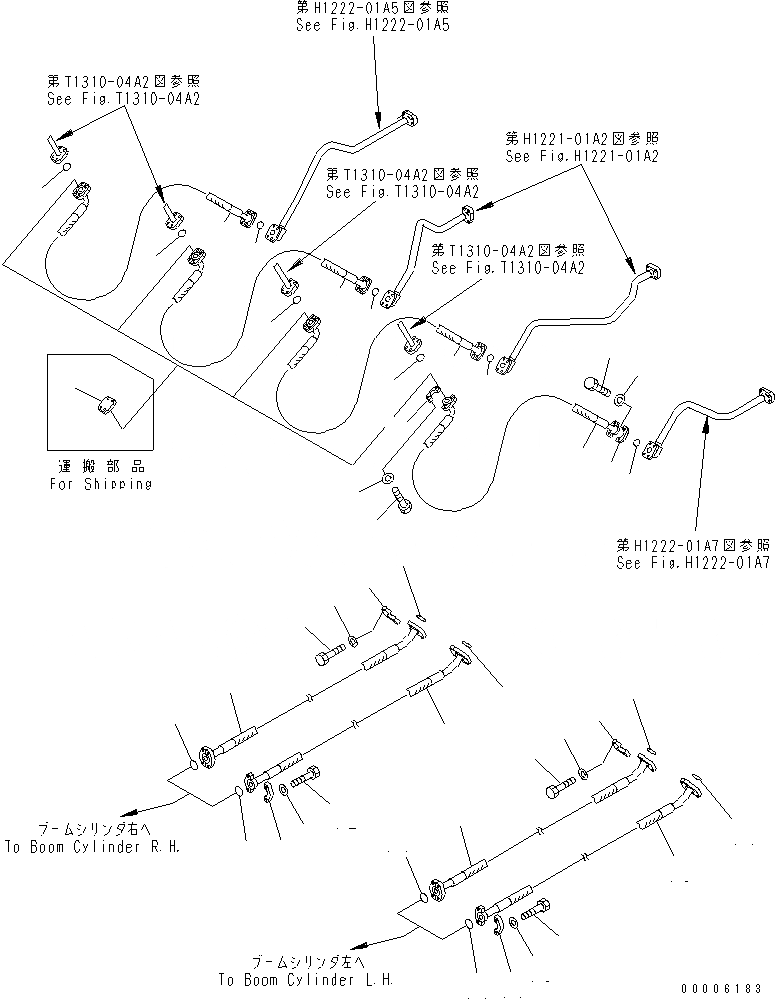 第H1222-01A5図参照
See Fig.H1222-01A5

第T1310-04A2図参照
See Fig.T1310-04A2

第H1221-01A2図参照
See Fig.H1221-01A2

第T1310-04A2図参照
See Fig.T1310-04A2

第T1310-04A2図参照
See Fig.T1310-04A2

運搬部品
For Shipping

第H1222-01A7図参照
See Fig.H1222-01A7

ブームシリンダ右へ
To Boom Cylinder R.H.

ブームシリンダ左へ
To Boom Cylinder L.H.

00006183