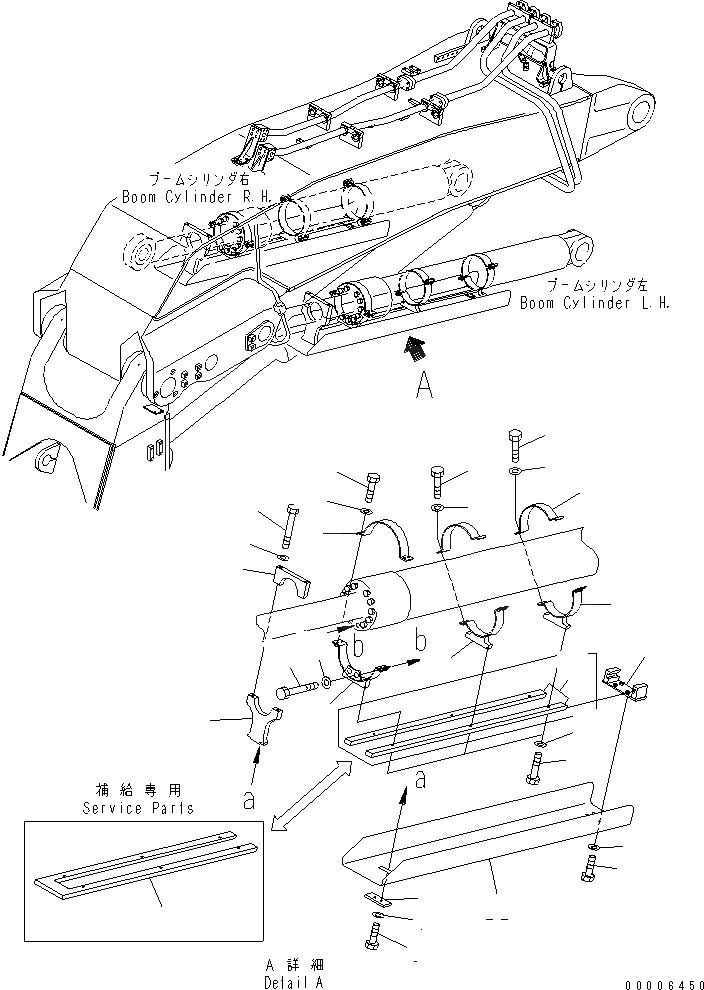 ブームシリンダ右
Boom Cylinder R.H.

ブームシリンダ左
Boom Cylinder L.H.

A

b

b

a

a

補給専用
Service Parts

A 詳細
Detail A

00006450