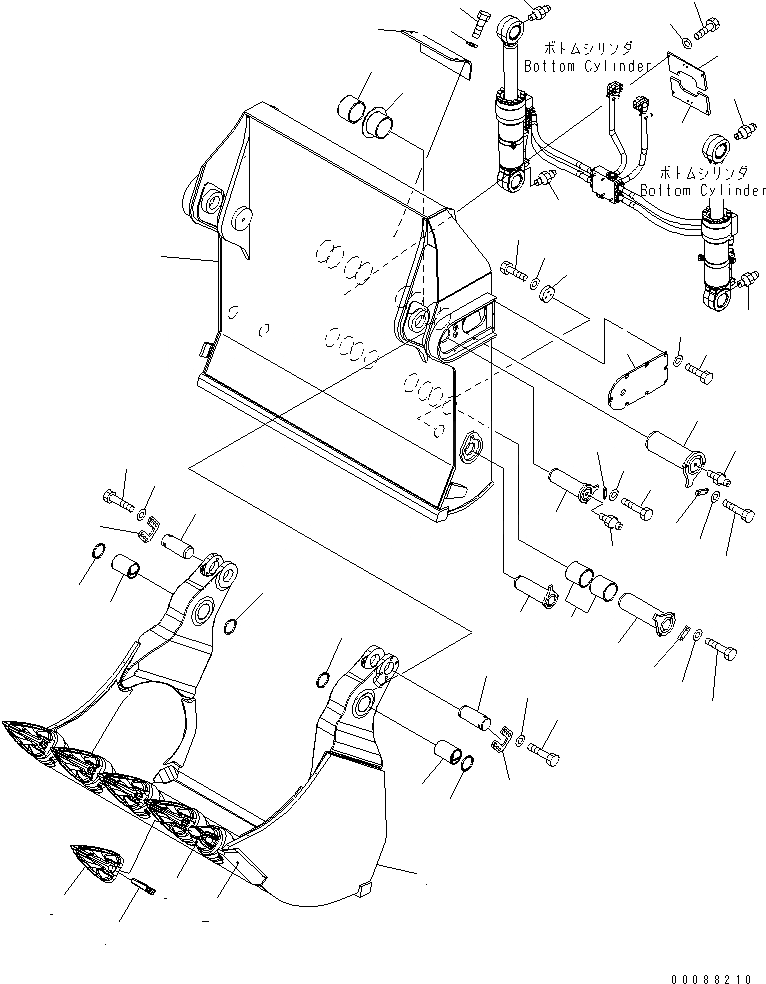 ボトムシリンダ
Bottom Cylinder

ボトムシリンダ
Bottom Cylinder

00088210