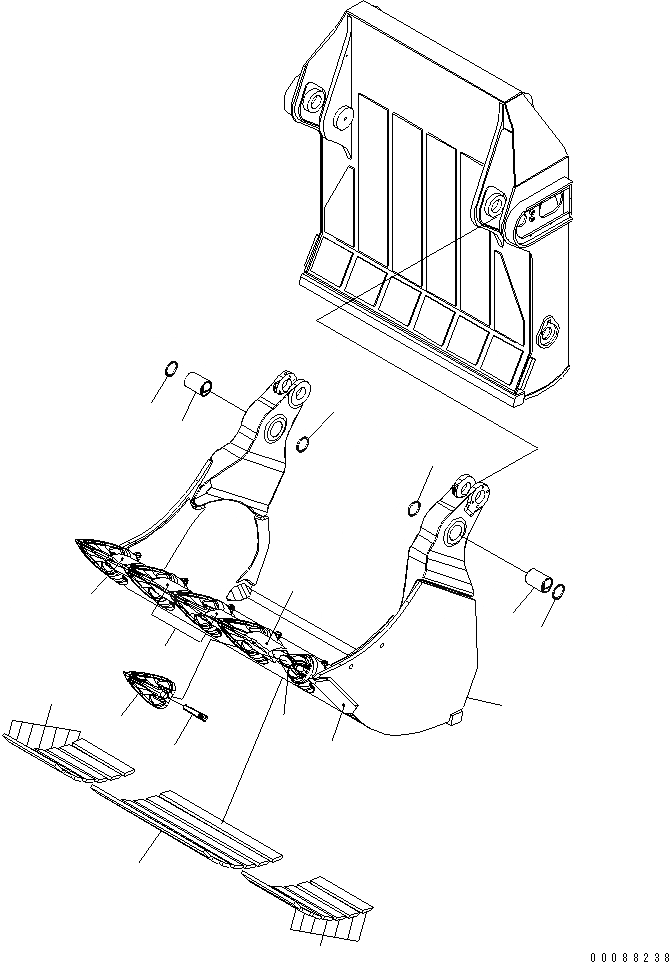 00088238