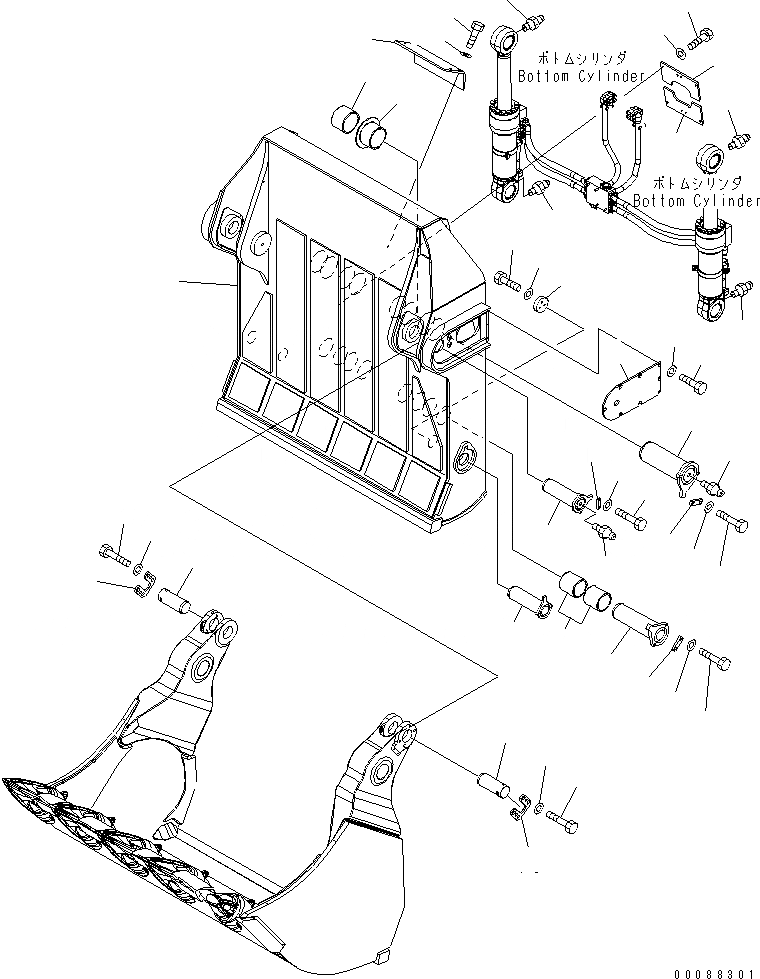 ボトムシリンダ
Bottom Cylinder

ボトムシリンダ
Bottom Cylinder

00088301