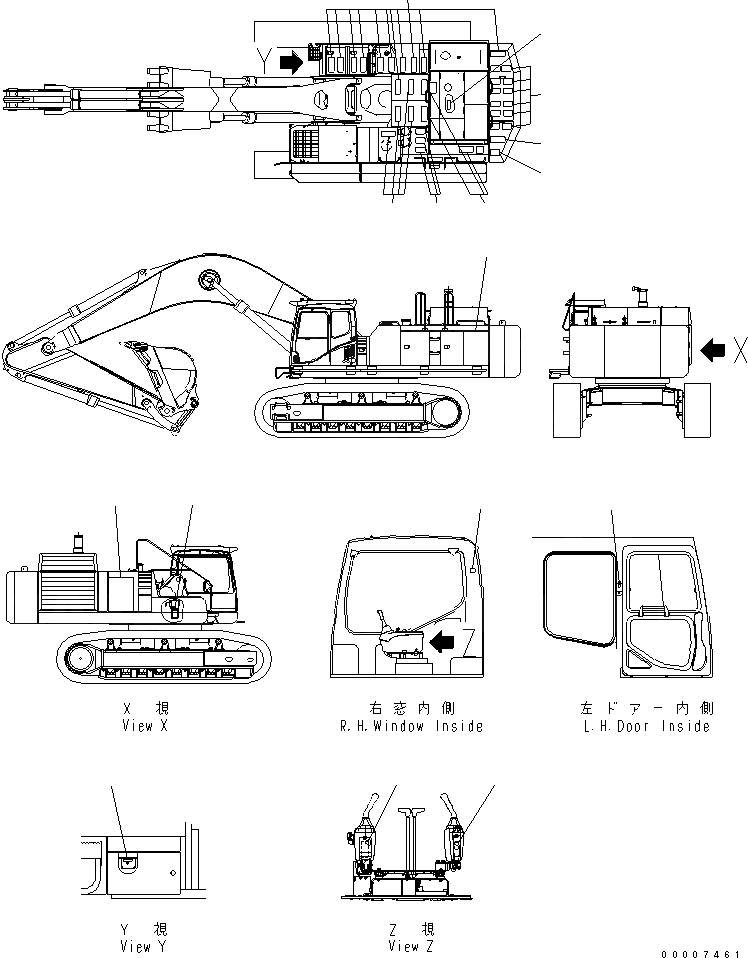 Y

X

Z

X 視
View X

右窓内側
R.H.Window Inside

左ドアー内側
L.H.Door Inside

Y 視
View Y

Z 視
View Z

00007461