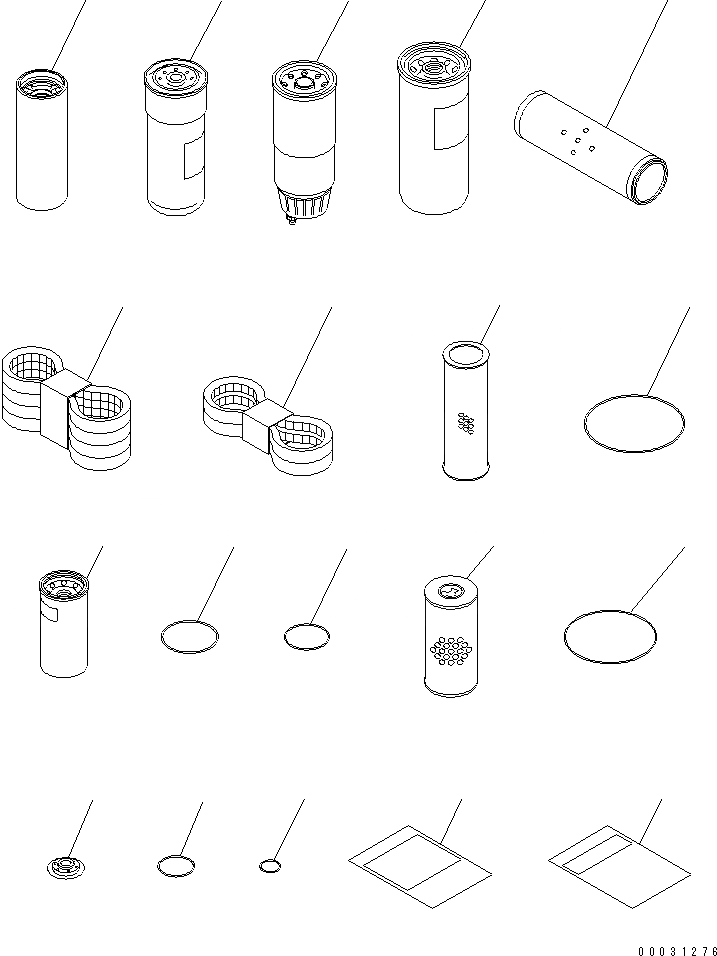 00031276