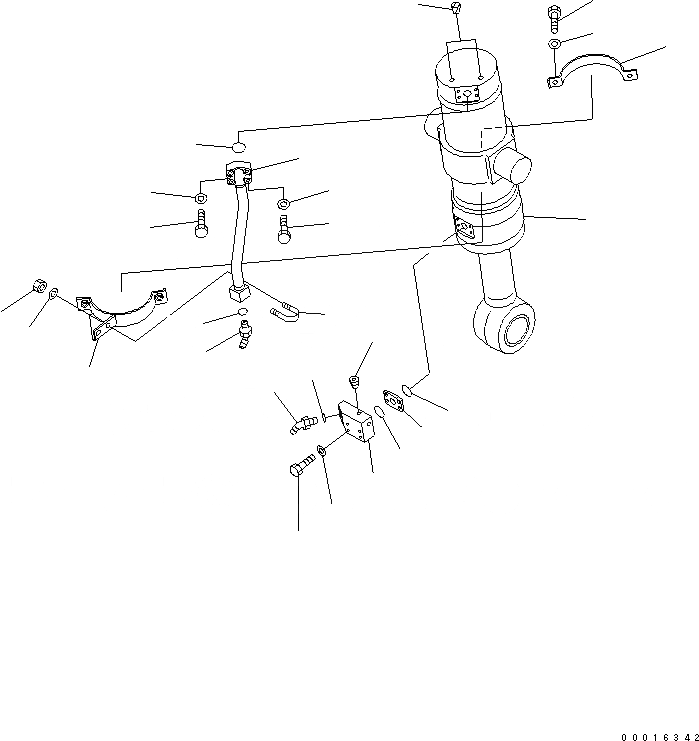 00016342