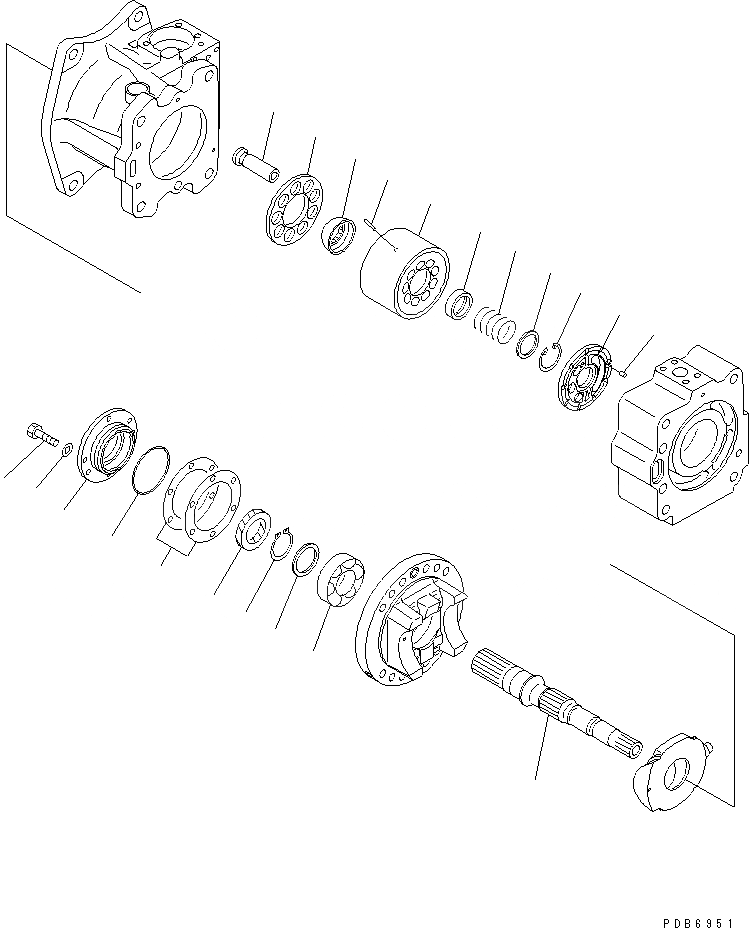 PDB6951