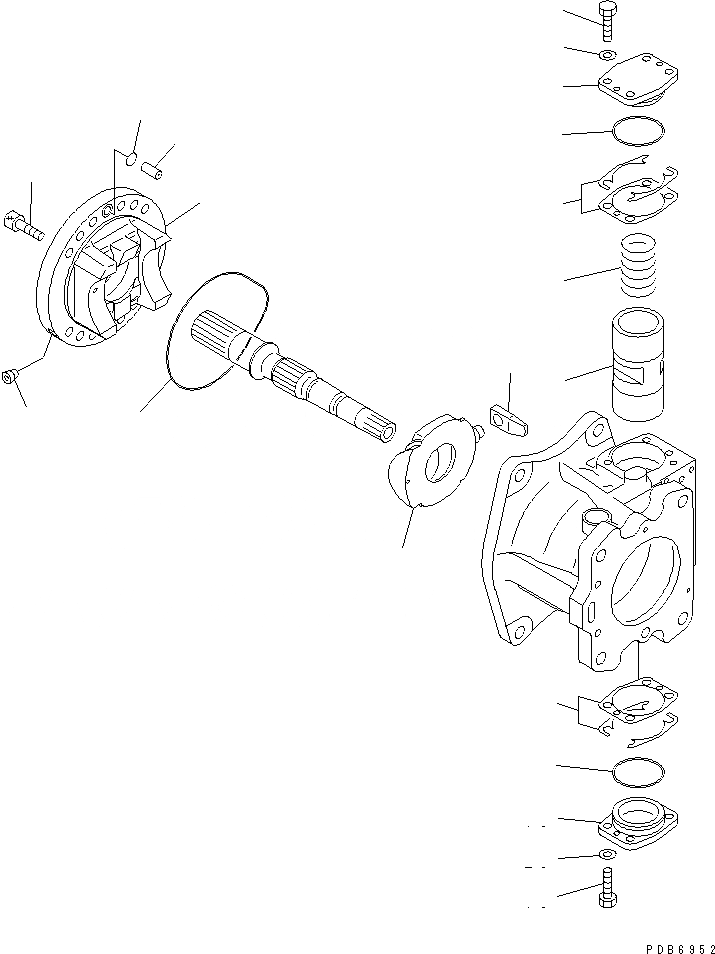 PDB6952