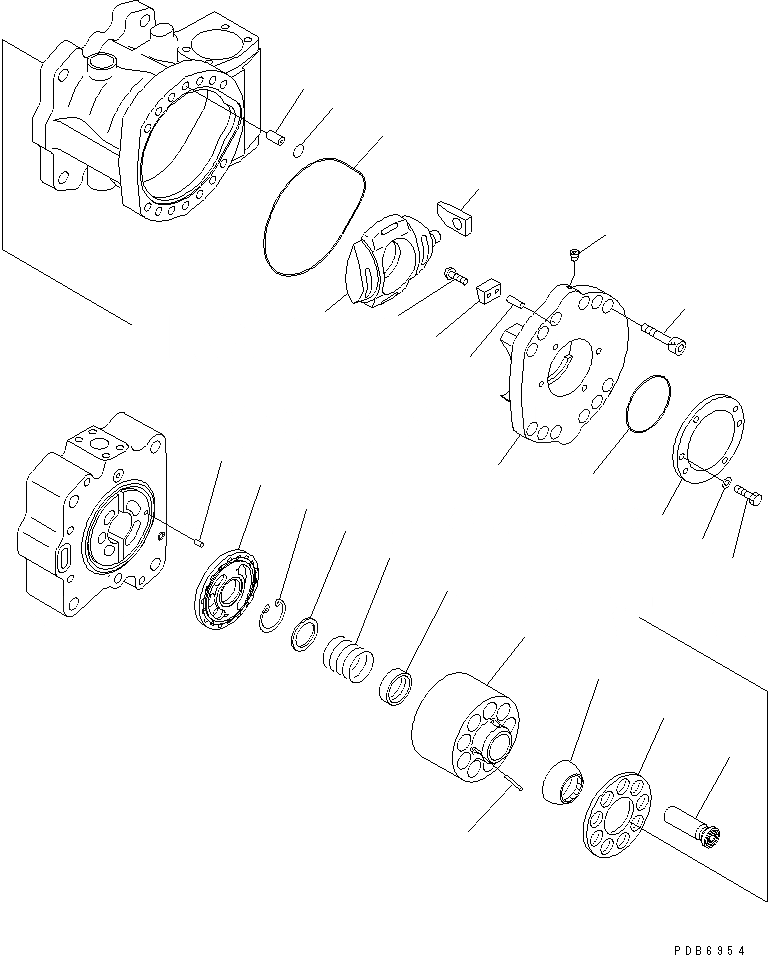 PDB6954