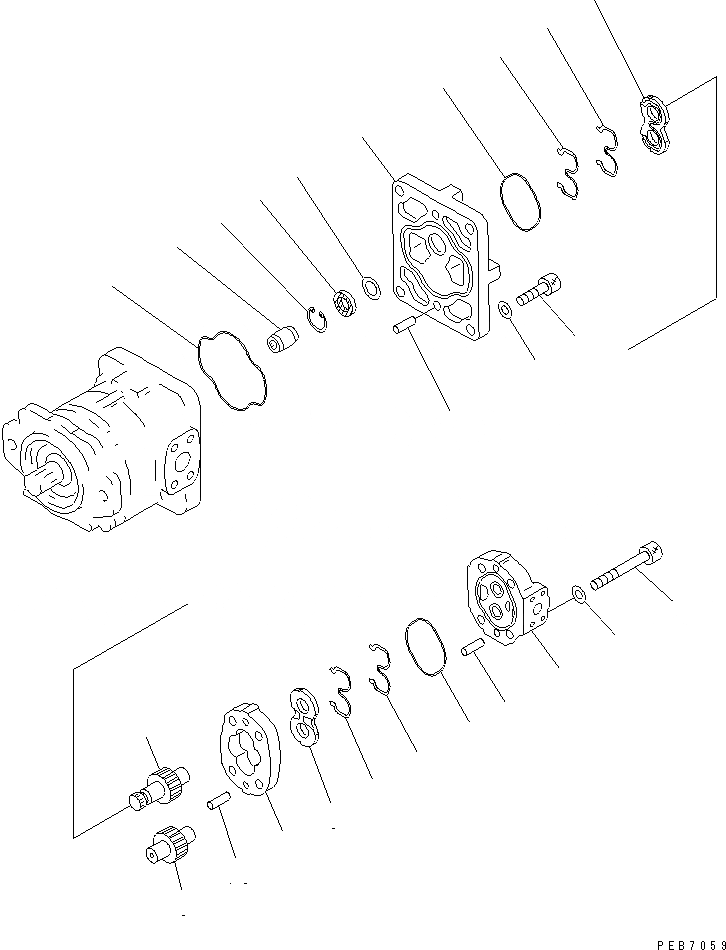 PEB7059