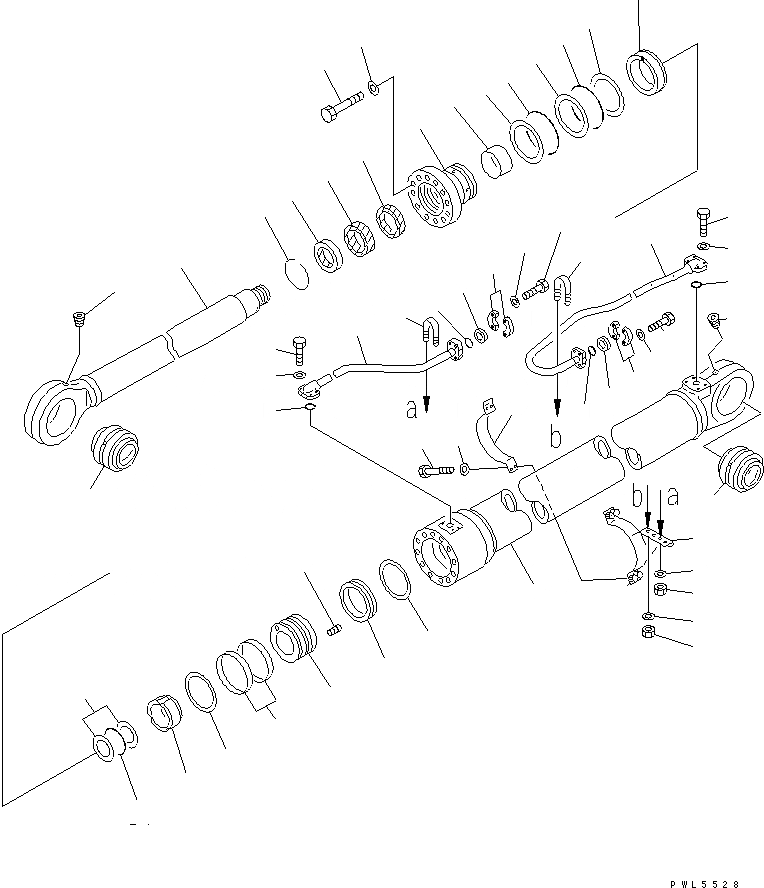 a
b
b
a
PWL5528