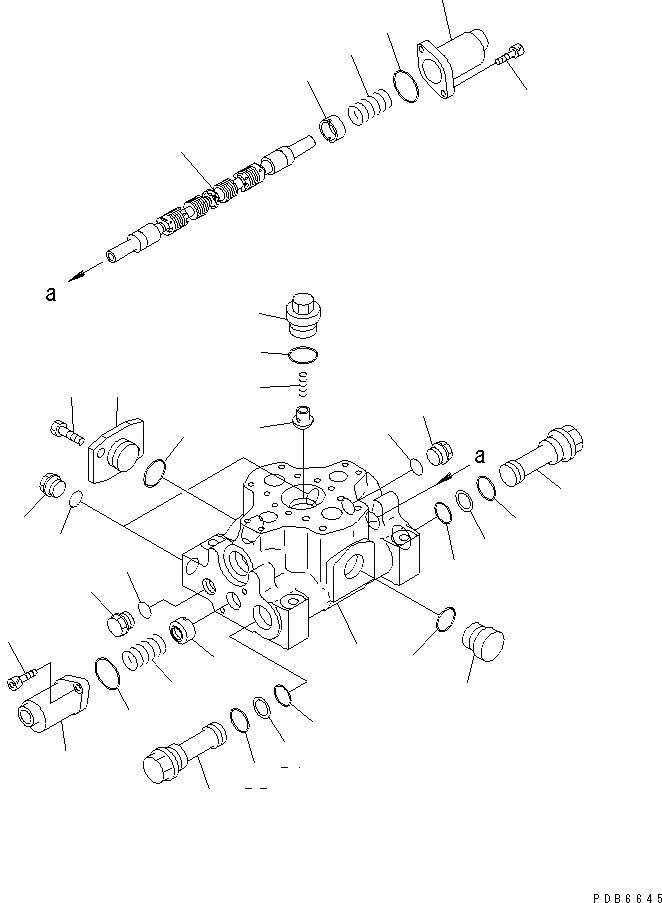 a

a

PDB6645