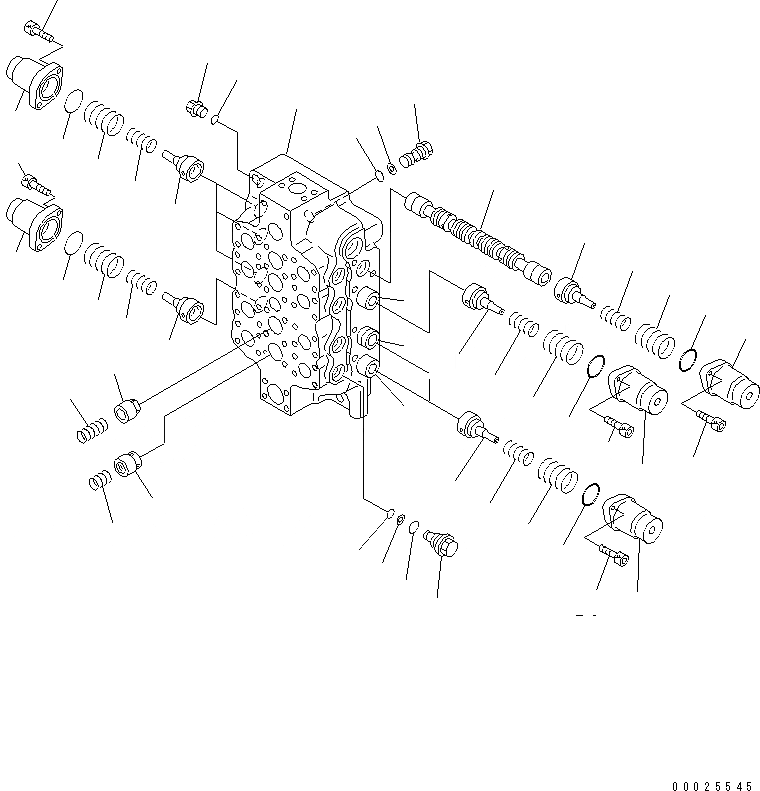 00025545