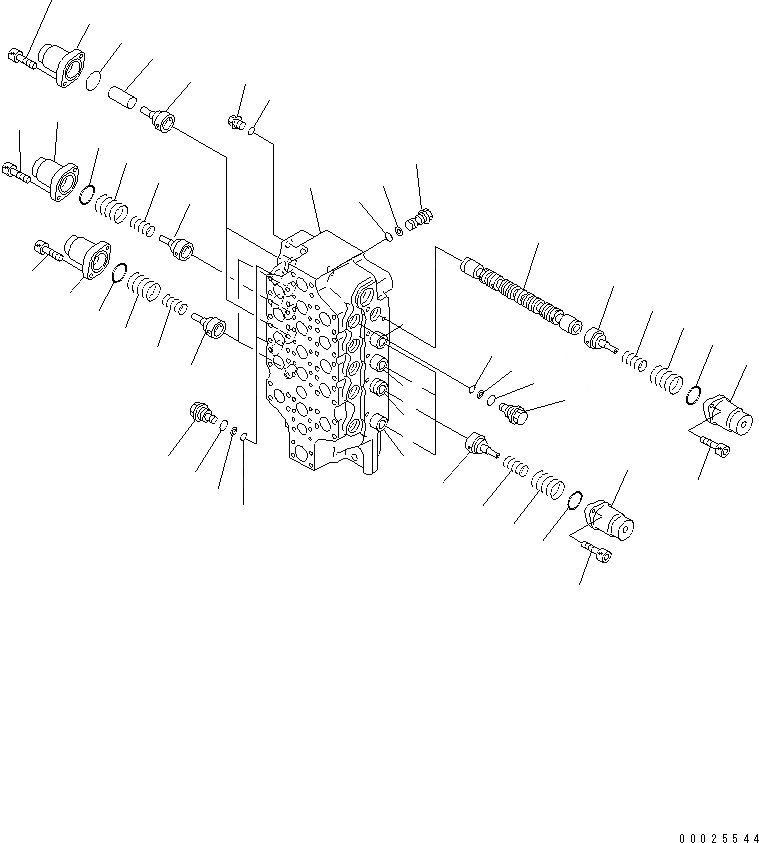 00025544