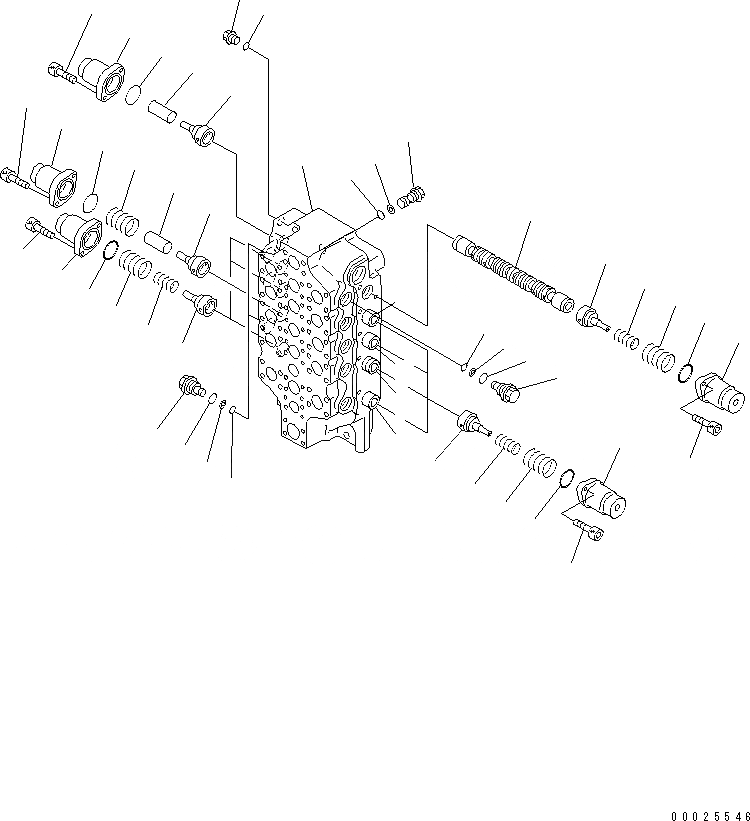 00025546