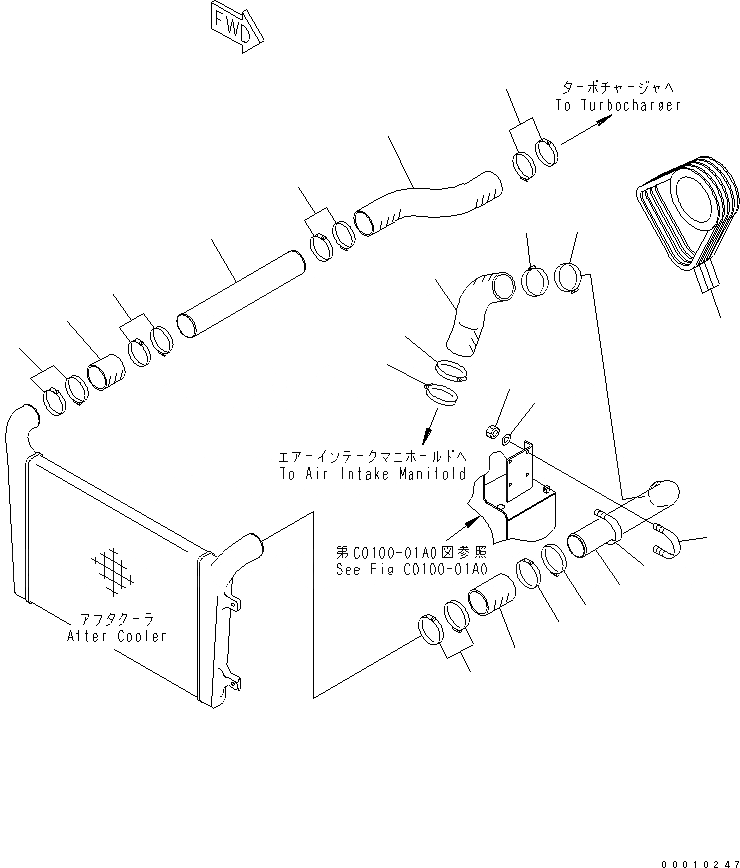 FWD

ターボチャージャへ
To Turbocharger

エアーインテークマニホールドへ
To Air Intake Manifold

第C0100-01A0図参照
See Fig C0100-01A0

アフタクーラ
After Cooler

00010247