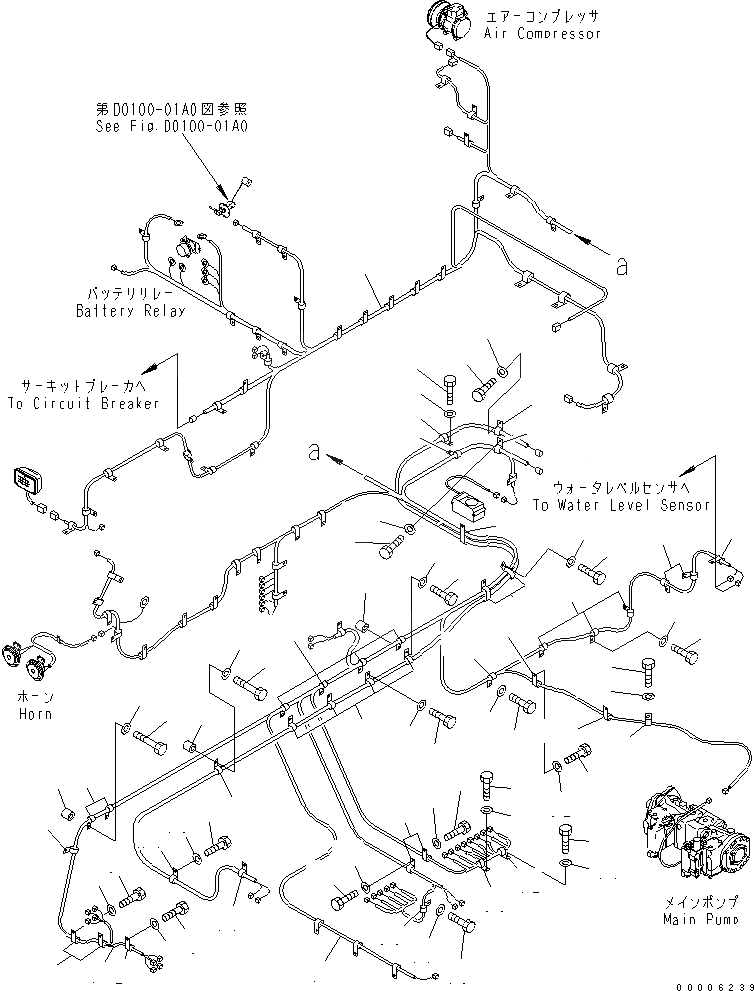 エアーコンプレッサ
Air Compressor

第D0100-01A0図参照
See Fig.D0100-01A0

a

バッテリリレー
Battery Relay

サーキットブレーカへ
To Circuit Breaker

a

ウォータレベルセンサへ
To Water Level Sensor

ホーン
Horn

メインポンプ
Main Pump

00006239