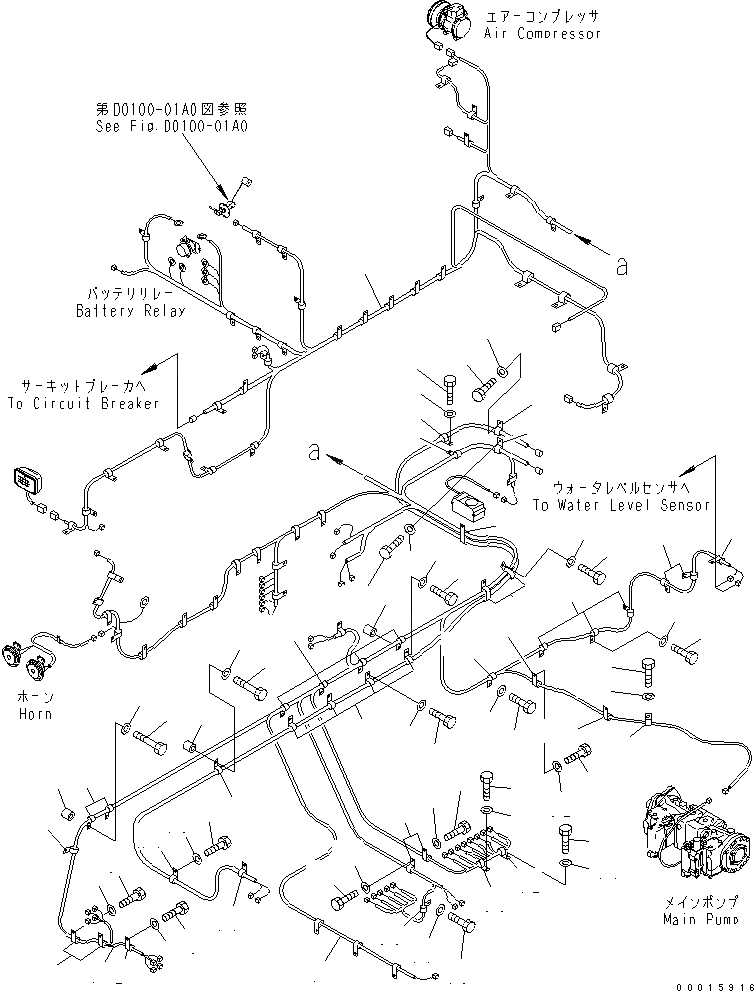 エアーコンプレッサ
Air Compressor

第D0100-01A0図参照
See Fig.D0100-01A0

a

バッテリリレー
Battery Relay

サーキットブレーカへ
To Circuit Breaker

a

ウォータレベルセンサへ
To Water Level Sensor

ホーン
Horn

メインポンプ
Main Pump

00015916