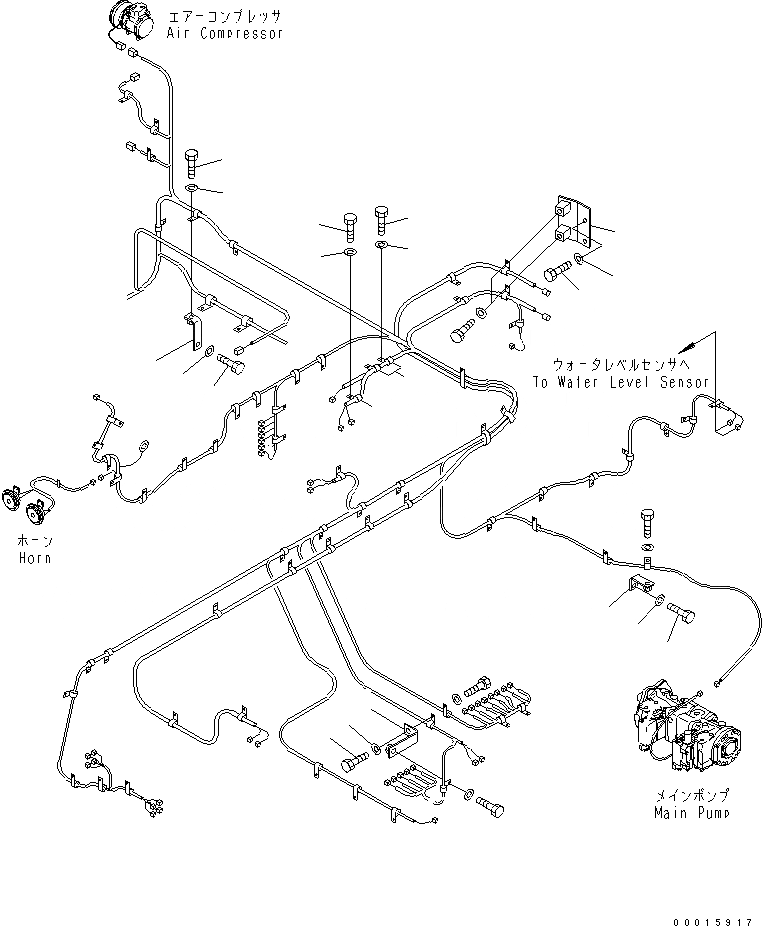 エアーコンプレッサ
Air Compressor

ウォータレベルセンサへ
To Water Level Sensor

ホーン
Horn

メインポンプ
Main Pump

00015917