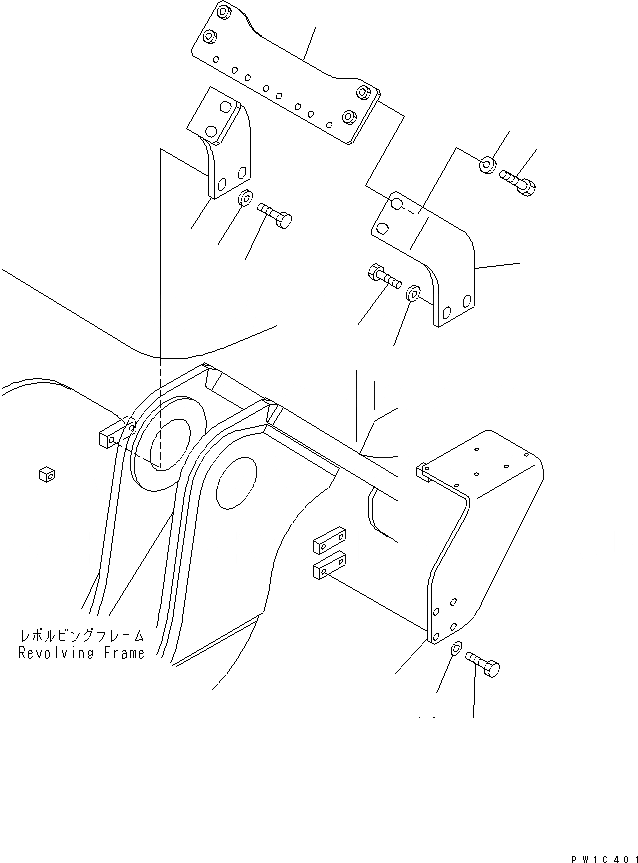 レボルビングフレーム
Revolving Frame

PW1C401