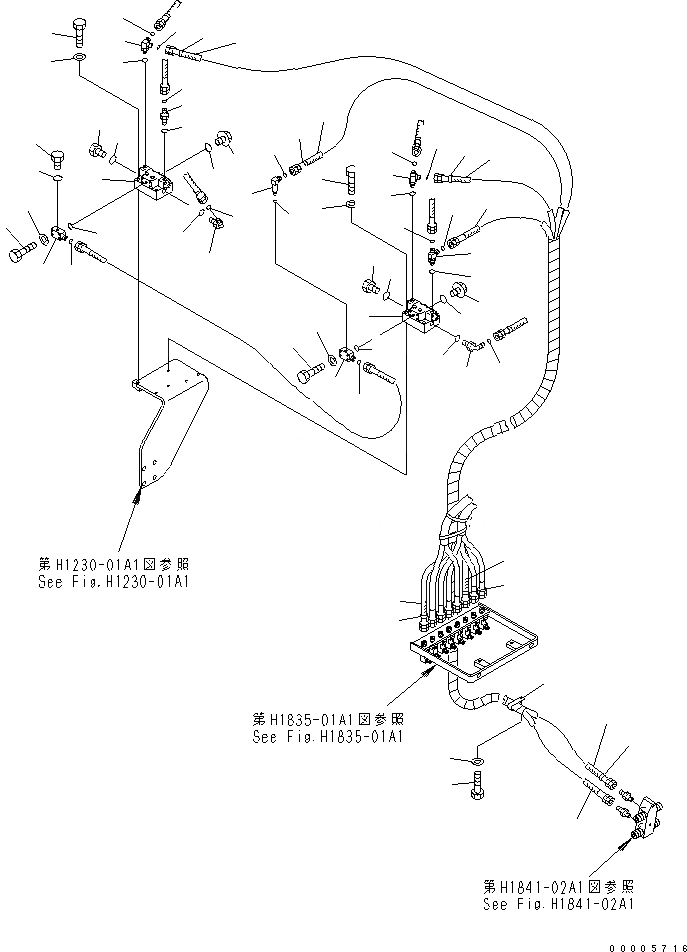 第H1230-01A1図参照
See Fig.H1230-01A1

第H1835-01A1図参照
See Fig.H1835-01A1

第H1841-02A1図参照
See Fig.H1841-02A1

00005716