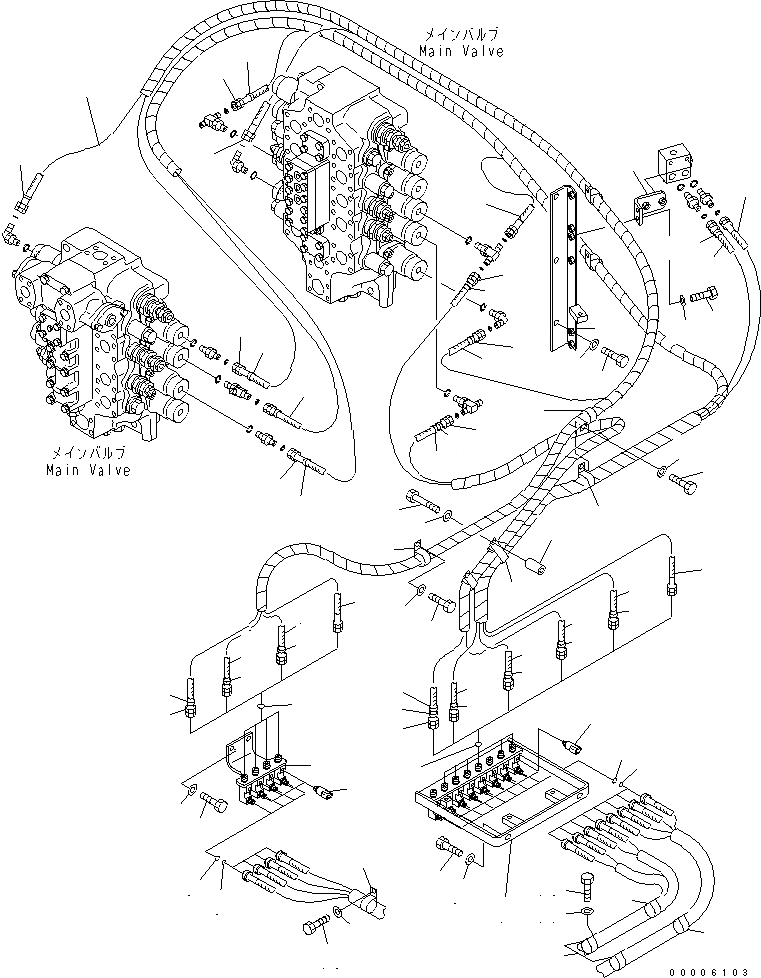 メインバルブ
Main Valve

メインバルブ
Main Valve

00006103