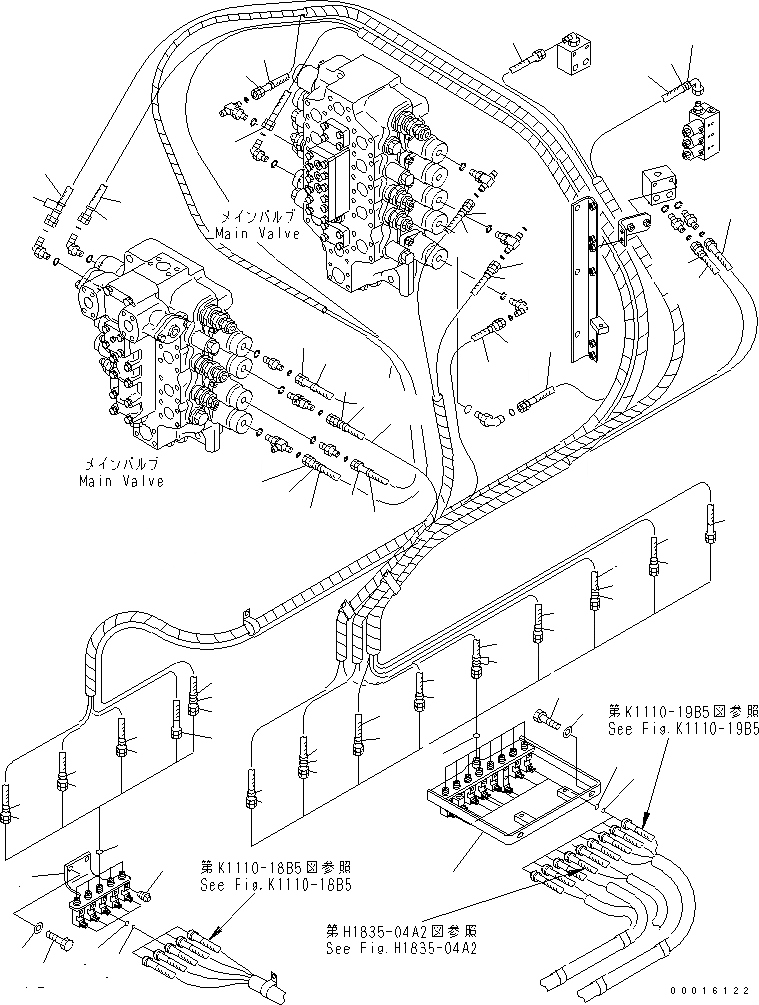 メインバルブ
Main Valve

メインバルブ
Main Valve

第K1110-19B5図参照
See Fig.K1110-19B5

第K1110-18B5図参照
See Fig.K1110-18B5

第H1835-04A2図参照
See Fig.H1835-04A2

00016122