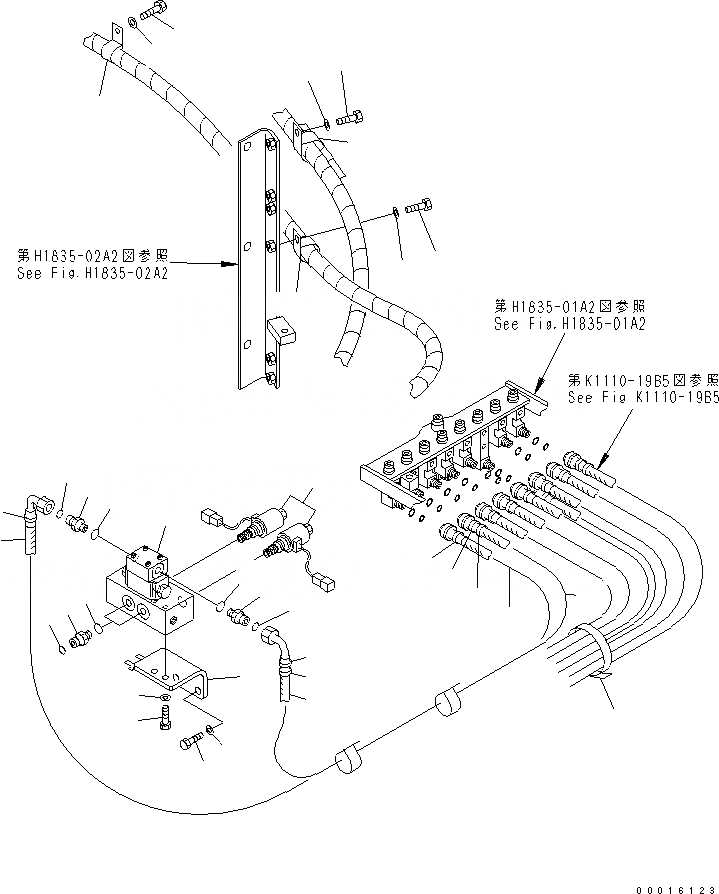 第H1835-02A2図参照
See Fig.H1835-02A2

第H1835-01A2図参照
See Fig.H1835-01A2

第K1110-19B5図参照
See Fig K1110-19B5

00016123