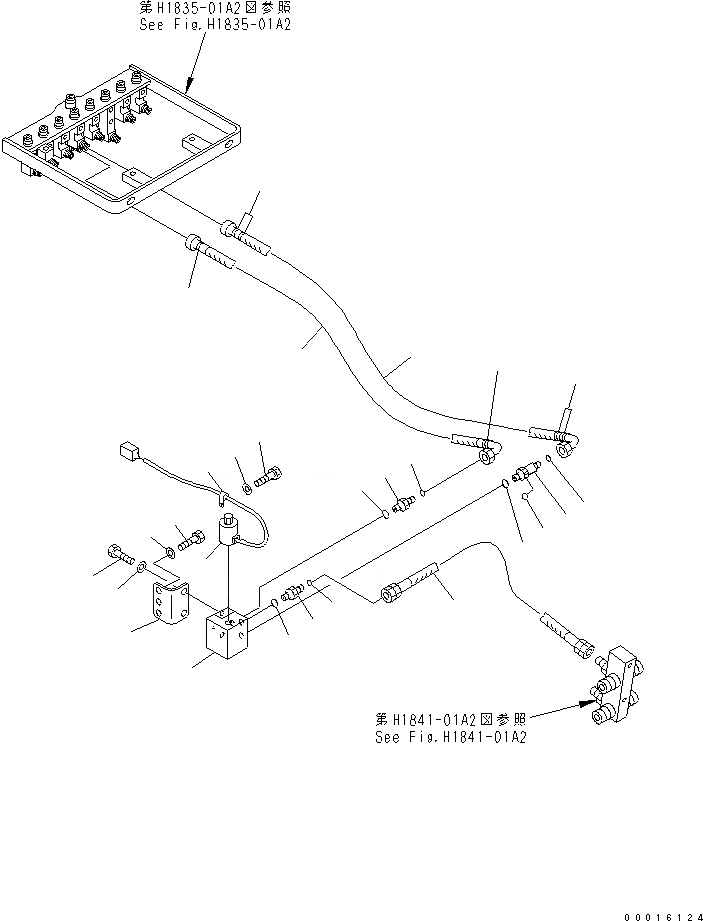 第H1835-01A2図参照
See Fig.H1835-01A2

第H1841-01A2図参照
See Fig.H1841-01A2

00016124