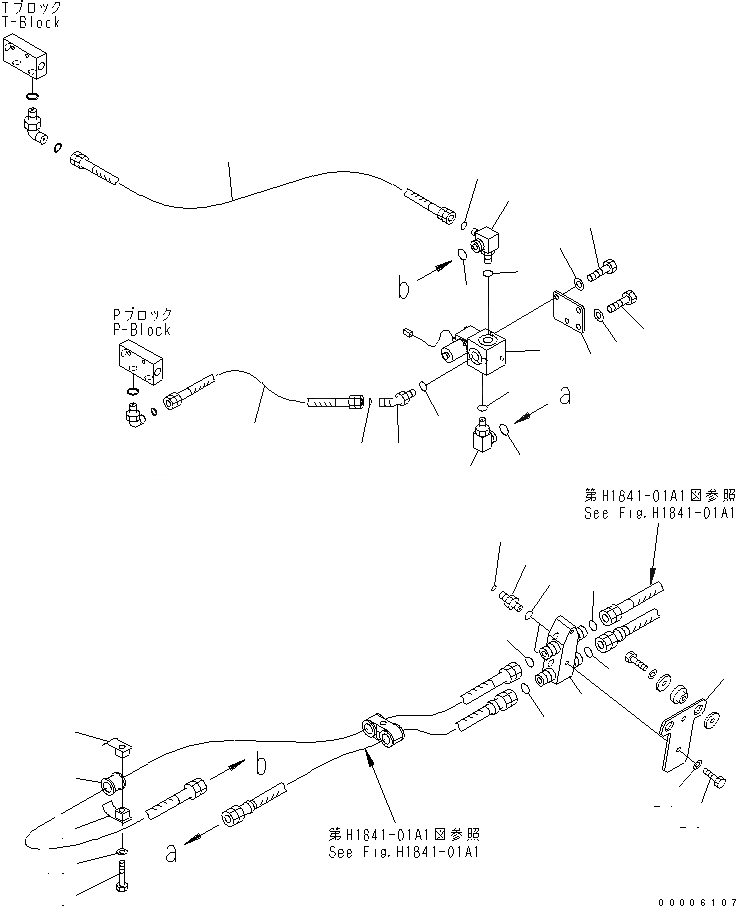 Tブロック
T-Block

b

Pブロック
P-Block

a

第H1841-01A1図参照
See Fig.H1841-01A1

b

a

第H1841-01A1図参照
See Fig.H1841-01A1

00006107