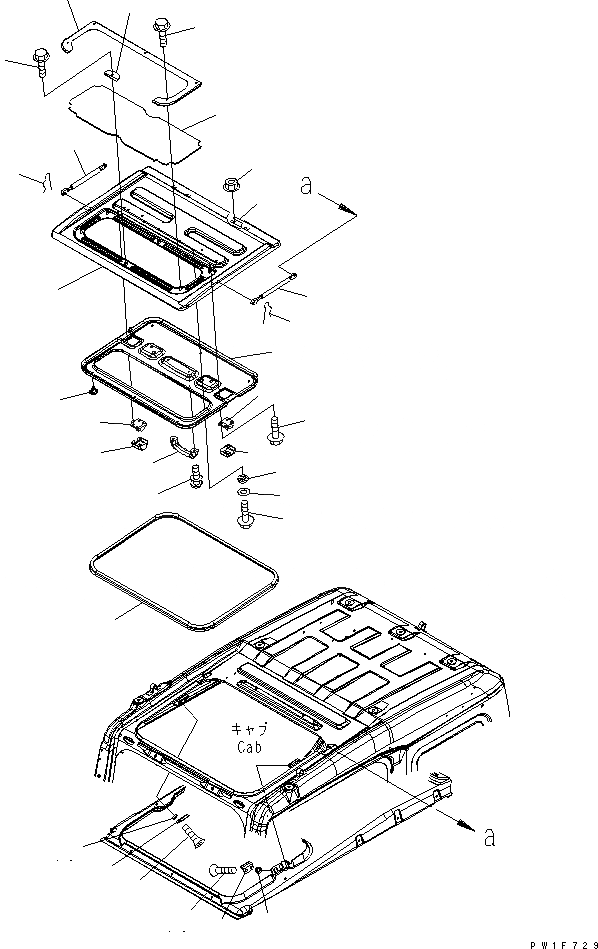 a

キャブ
Cab

a

PW1F729