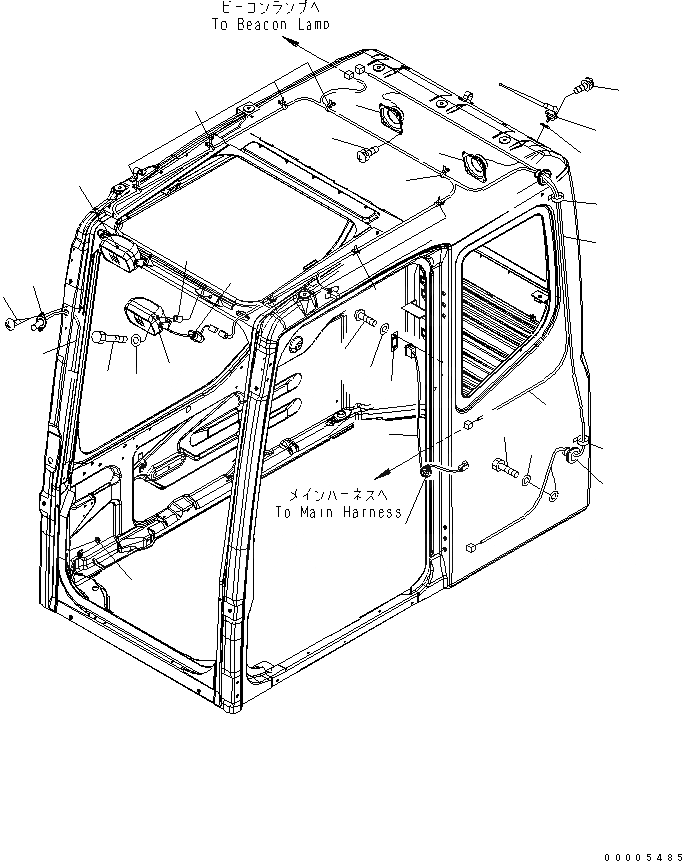 ビーコンランプへ
To Beacon Lamp

メインハーネスへ
To Main Harness

00005485