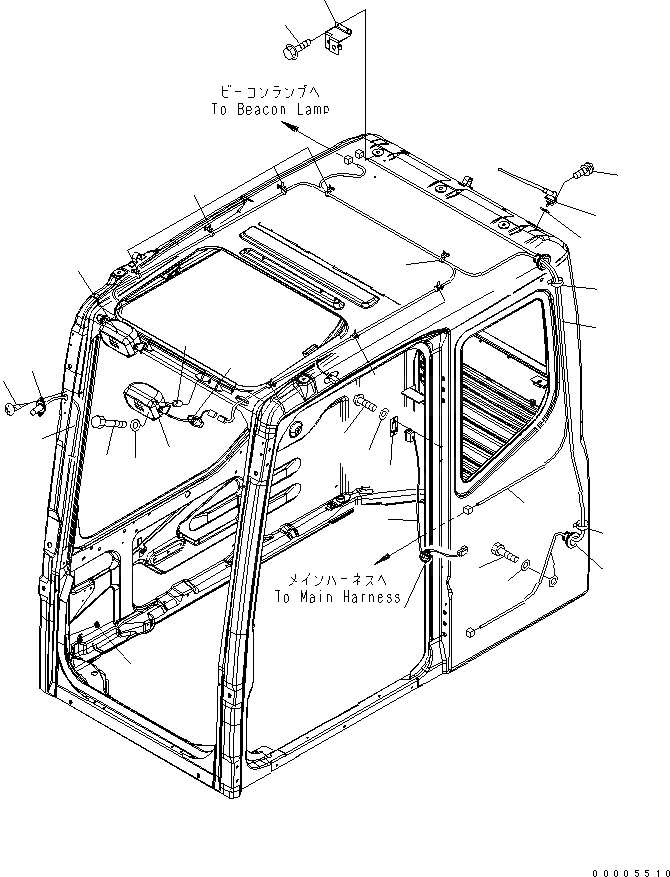 ビーコンランプへ
To Beacon Lamp

メインハーネスへ
To Main Harness

00005510