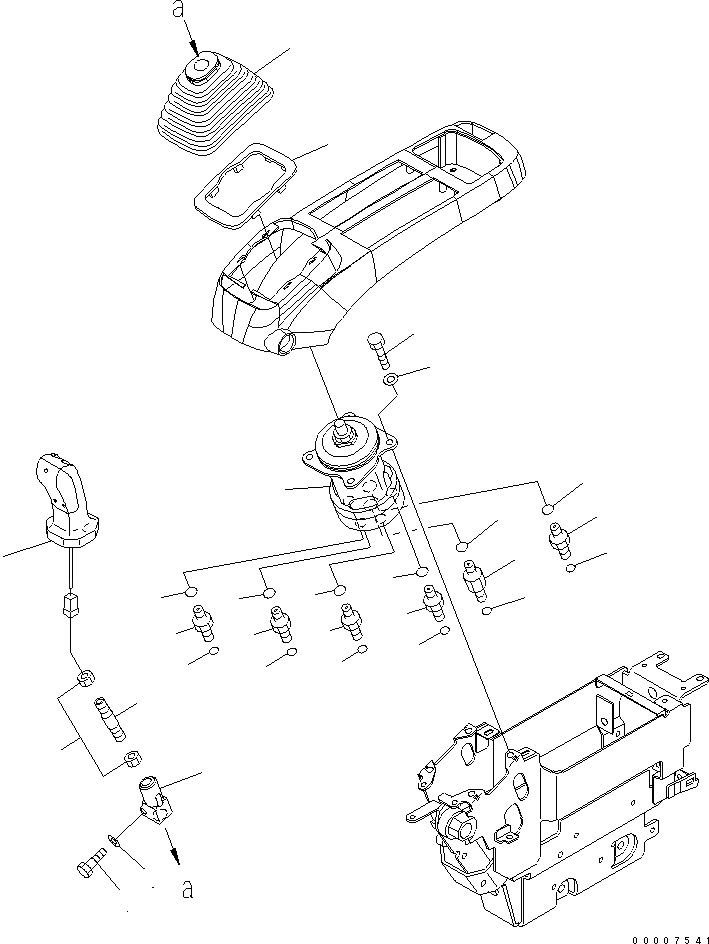 a

a

00007541