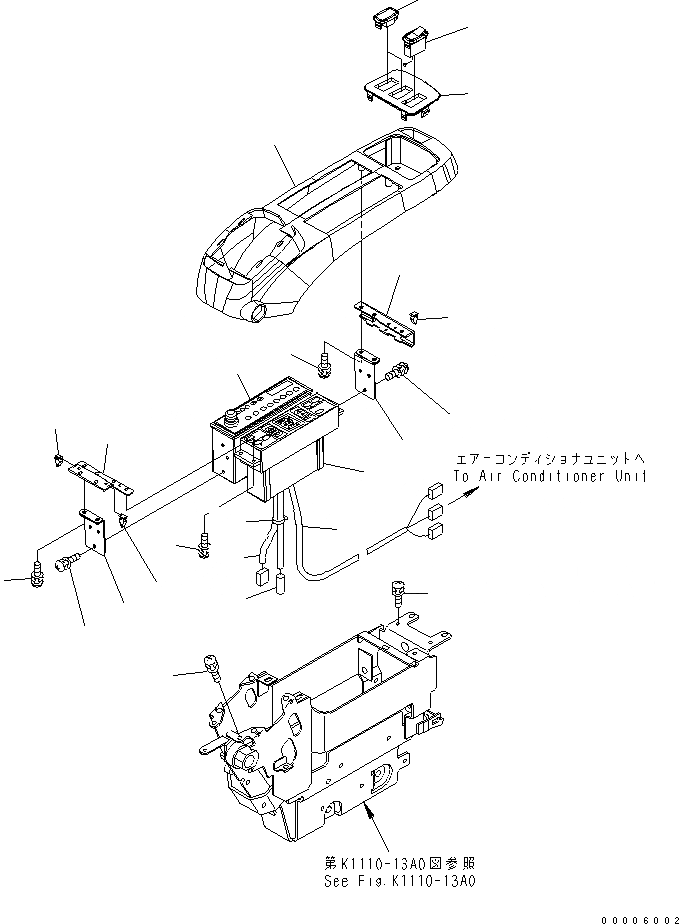 エアーコンディショナユニットへ
To Air Conditioner Unit

第K1110-13A0図参照
See Fig.K1110-13A0

00006002