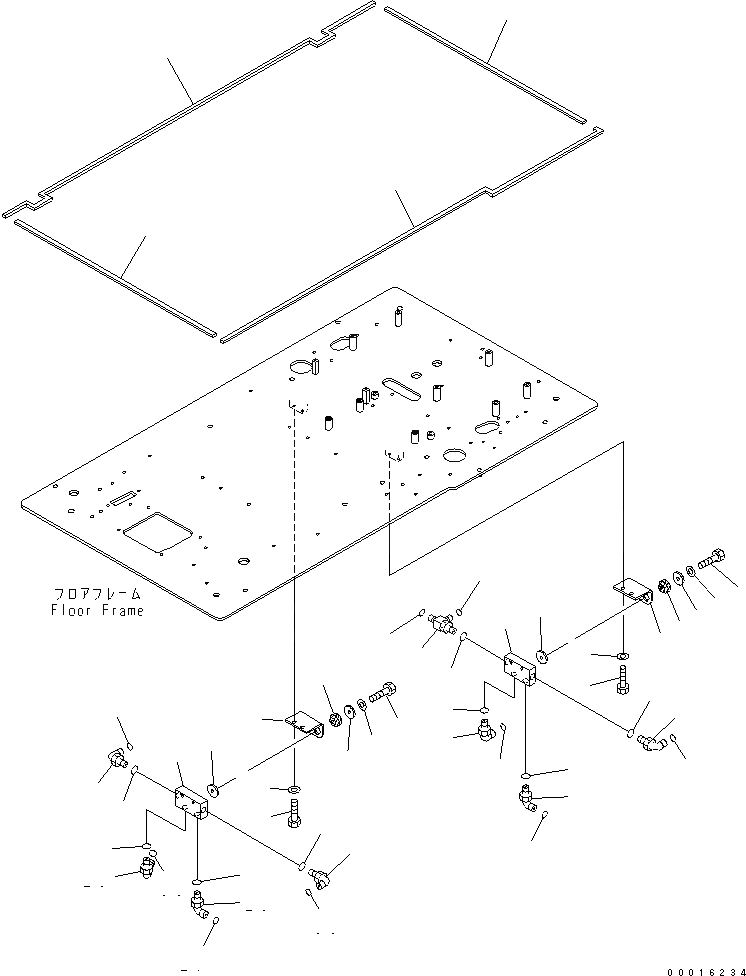 フロアフレーム
Floor Frame

00016234