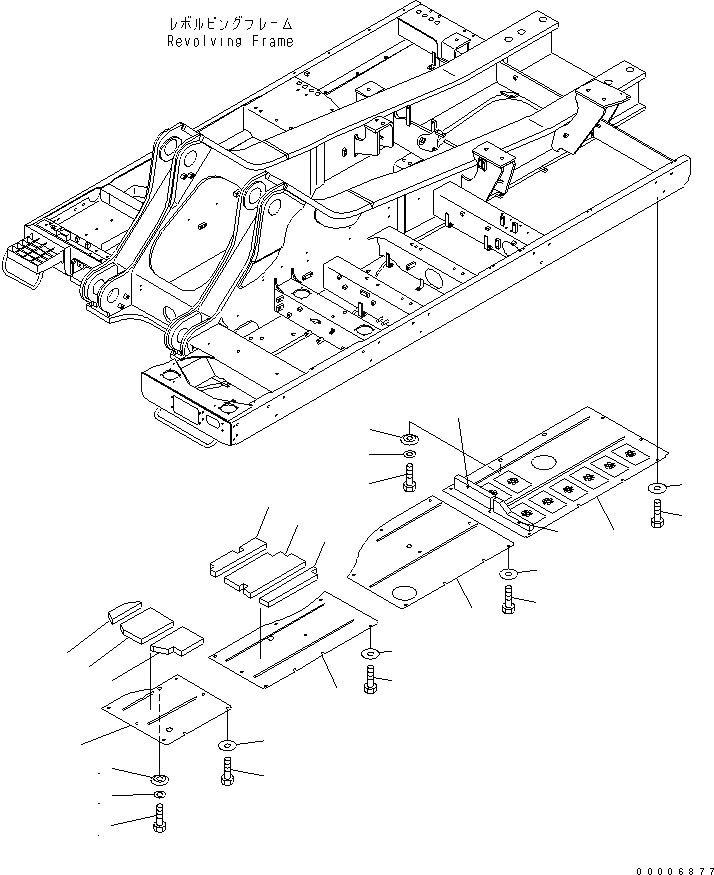 レボルビングフレーム
Revolving Frame

00006877